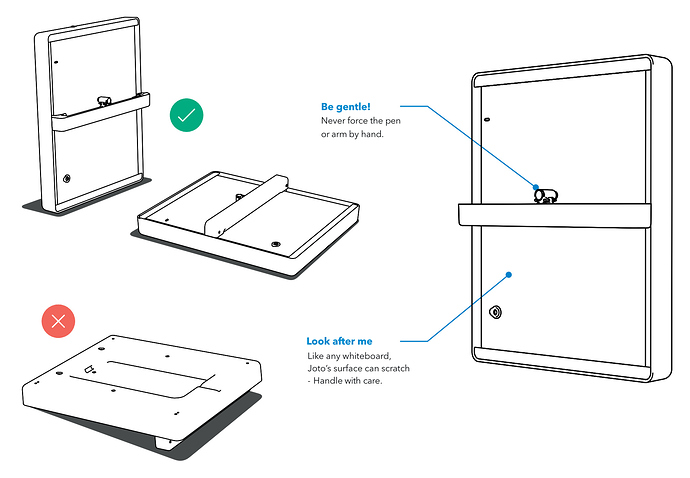 Be gentle!
Never force the pen or arm by hand.

Look after me
Like any whiteboard, Joto's surface can scratch - Handle with care.